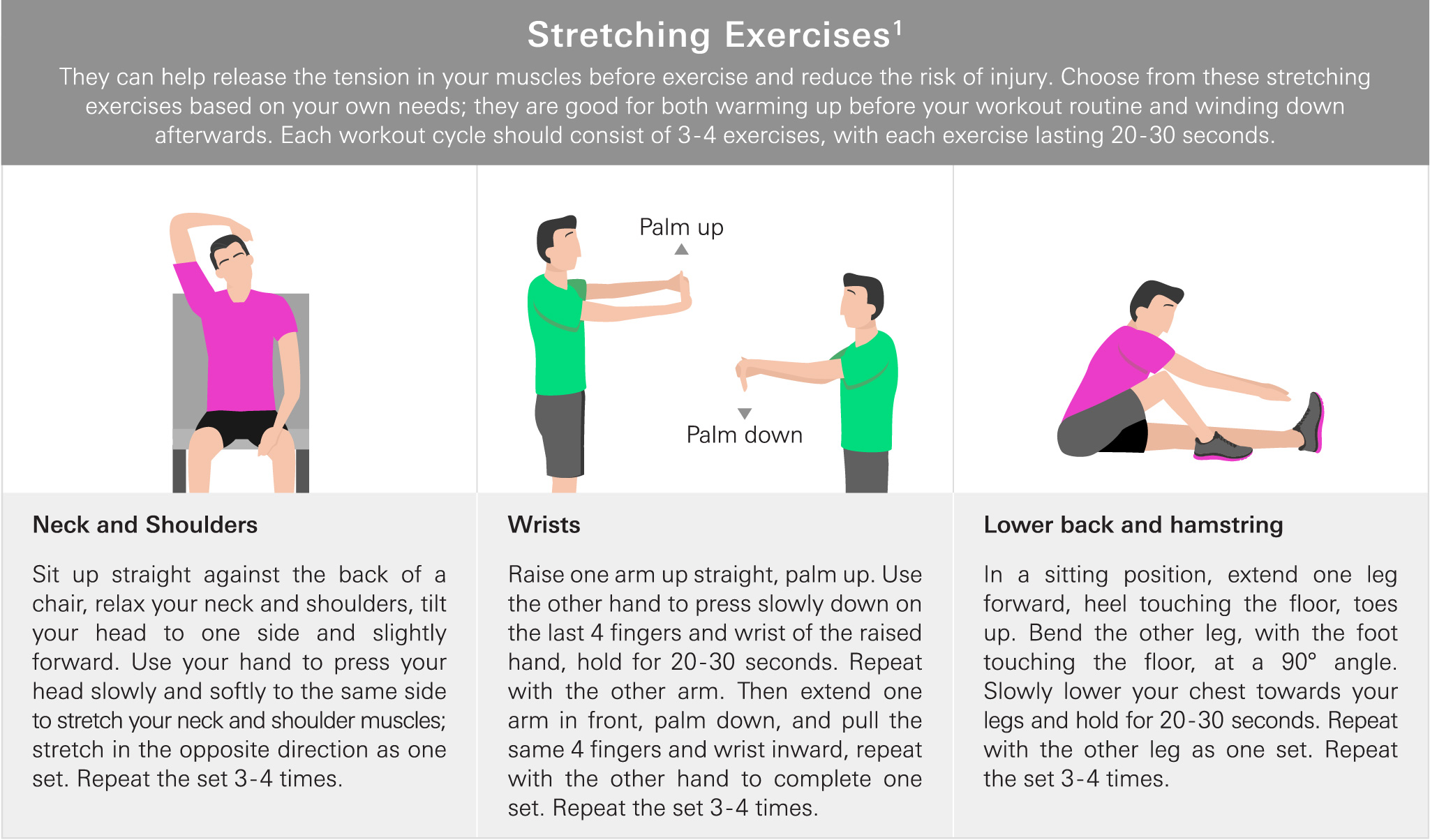 Stretching Exercises$^1$

They can help release the tension in your muscles before exercise and reduce the risk of injury. Choose from these stretching exercises based on your own needs; they are good for both warming up before your workout routine and winding down afterwards. Each workout cycle should consist of 3-4 exercises, with each exercise lasting 20-30 seconds.

Palm up

Palm down

Neck and Shoulders

Sit up straight against the back of a chair, relax your neck and shoulders, tilt your head to one side and slightly forward. Use your hand to press your head slowly and softly to the same side to stretch your neck and shoulder muscles; stretch in the opposite direction as one set. Repeat the set 3-4 times.

Wrists

Raise one arm up straight, palm up. Use the other hand to press slowly down on the last 4 fingers and wrist of the raised hand, hold for 20-30 seconds. Repeat with the other arm. Then extend one arm in front, palm down, and pull the same 4 fingers and wrist inward, repeat with the other hand to complete one set. Repeat the set 3-4 times.

Lower back and hamstring

In a sitting position, extend one leg forward, heel touching the floor, toes up. Bend the other leg, with the foot touching the floor, at a 90° angle. Slowly lower your chest towards your legs and hold for 20-30 seconds. Repeat with the other leg as one set. Repeat the set 3-4 times.